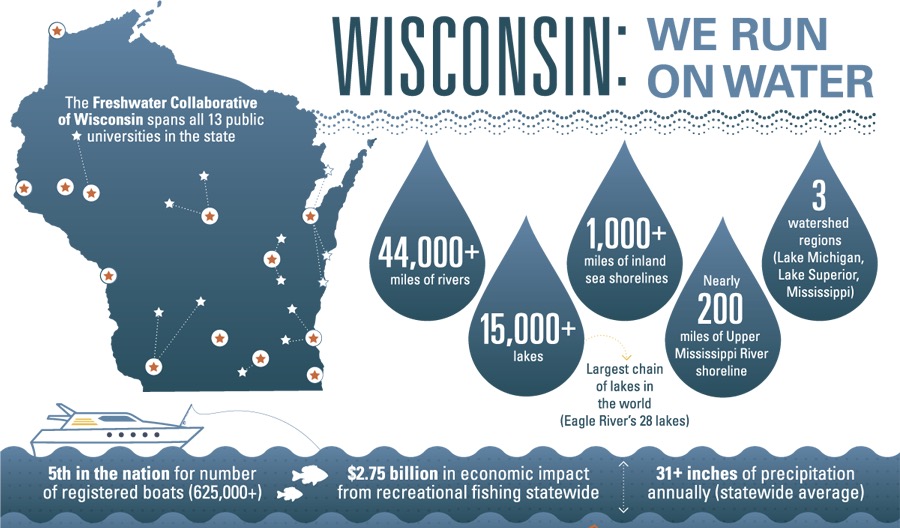 WISCONSIN: WE RUN ON WATER

The Freshwater Collaborative of Wisconsin spans all 13 public universities in the state

44,000+ miles of rivers

15,000+ lakes

Largest chain of lakes in the world (Eagle River's 28 lakes)

1,000+ miles of inland sea shorelines

Nearly 200 miles of Upper Mississippi River shoreline

3 watershed regions (Lake Michigan, Lake Superior, Mississippi)

5th in the nation for number of registered boats (625,000+)

$2.75 billion in economic impact from recreational fishing statewide

31+ inches of precipitation annually (statewide average)